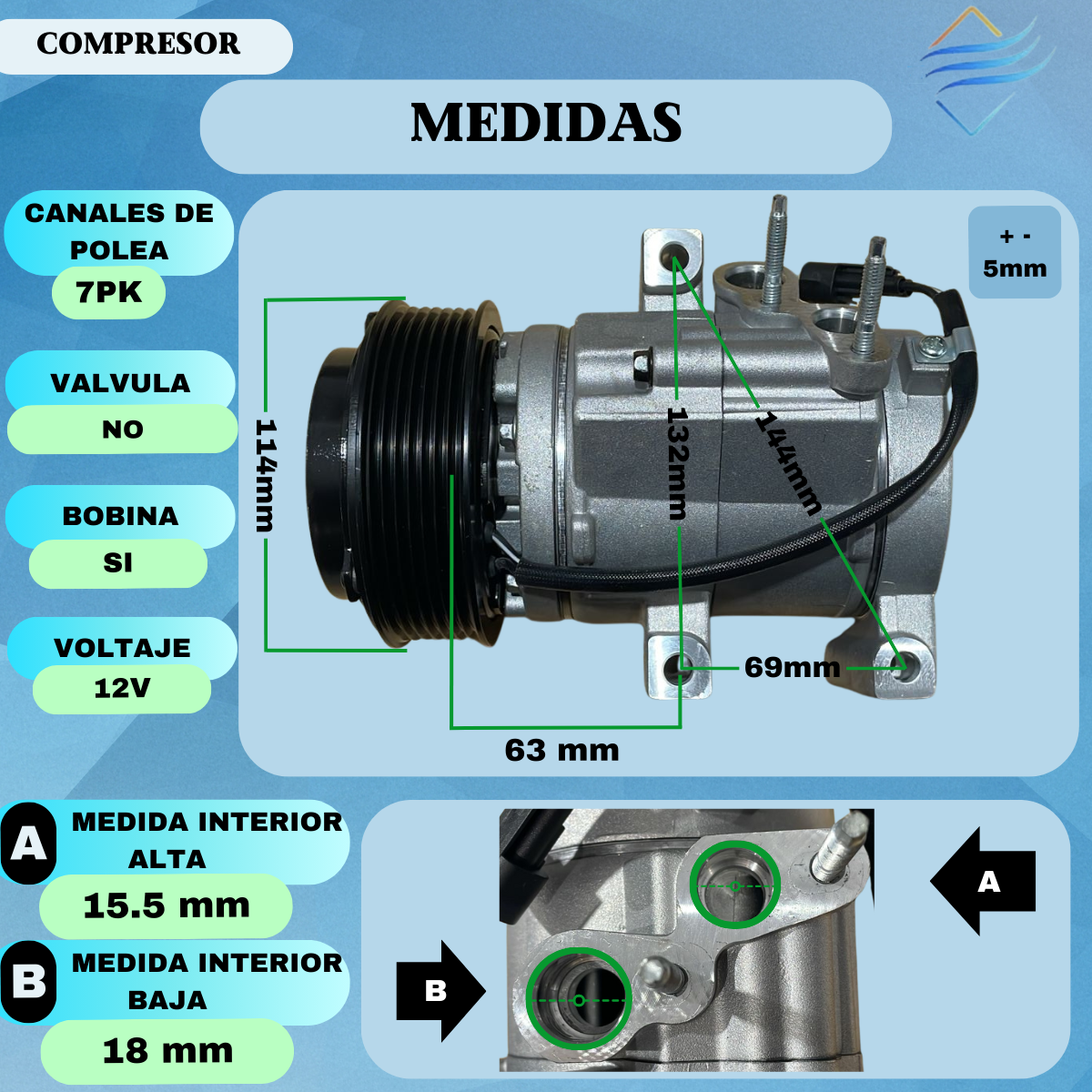 COMPRESOR

MEDIDAS

CANALES DE POLEA
7PK

VALVULA
NO

BOBINA
SI

VOLTAJE
12V

+ -
5mm

114mm

132mm

144mm

69mm

63 mm

A
MEDIDA INTERIOR ALTA
15.5 mm

B
MEDIDA INTERIOR BAJA
18 mm

A

B