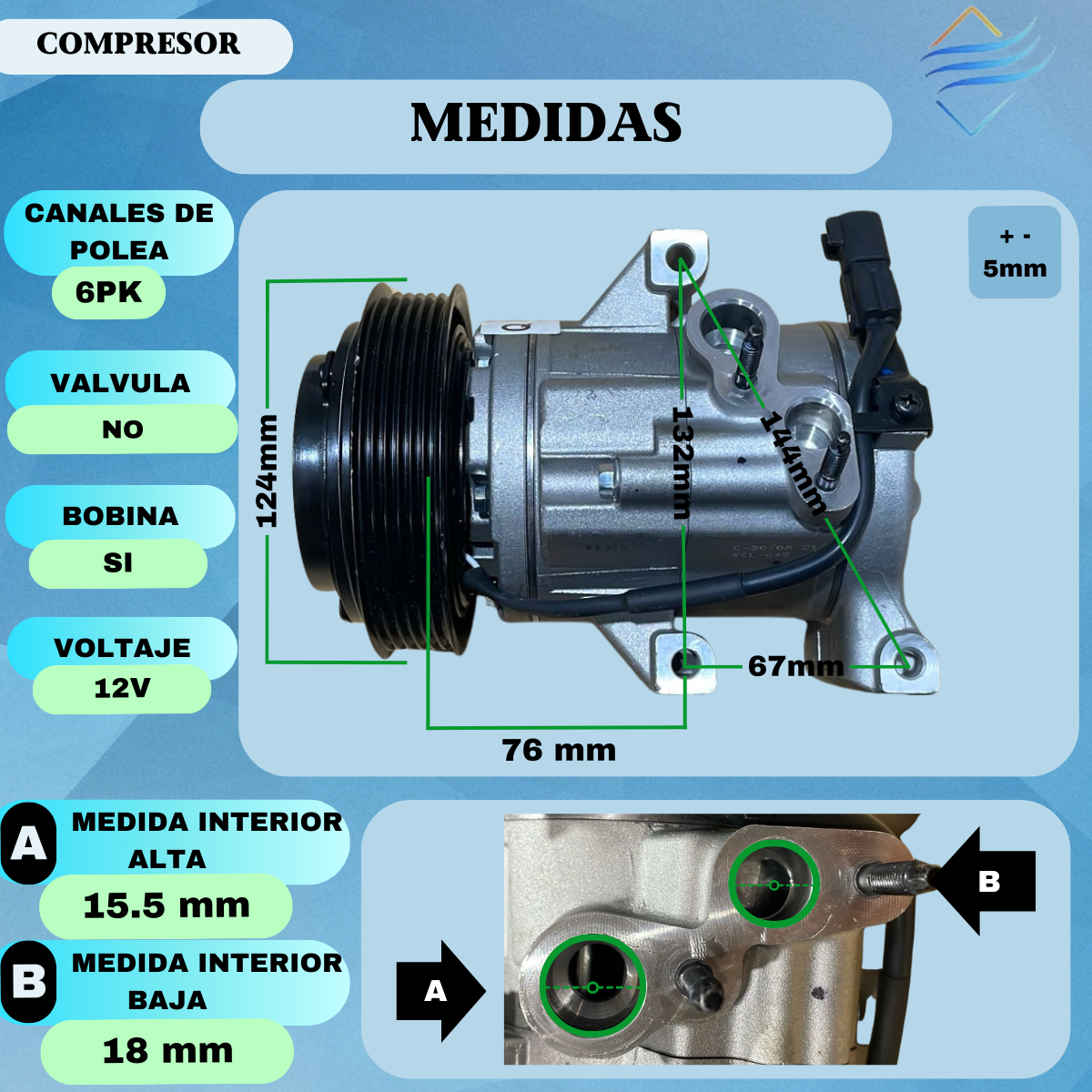 COMPRESOR

MEDIDAS

CANALES DE POLEA
6PK

VALVULA
NO

BOBINA
SI

VOLTAJE
12V

+ -
5mm

124mm

132mm

144mm

67mm

76 mm

A MEDIDA INTERIOR ALTA
15.5 mm

B MEDIDA INTERIOR BAJA
18 mm

A

B