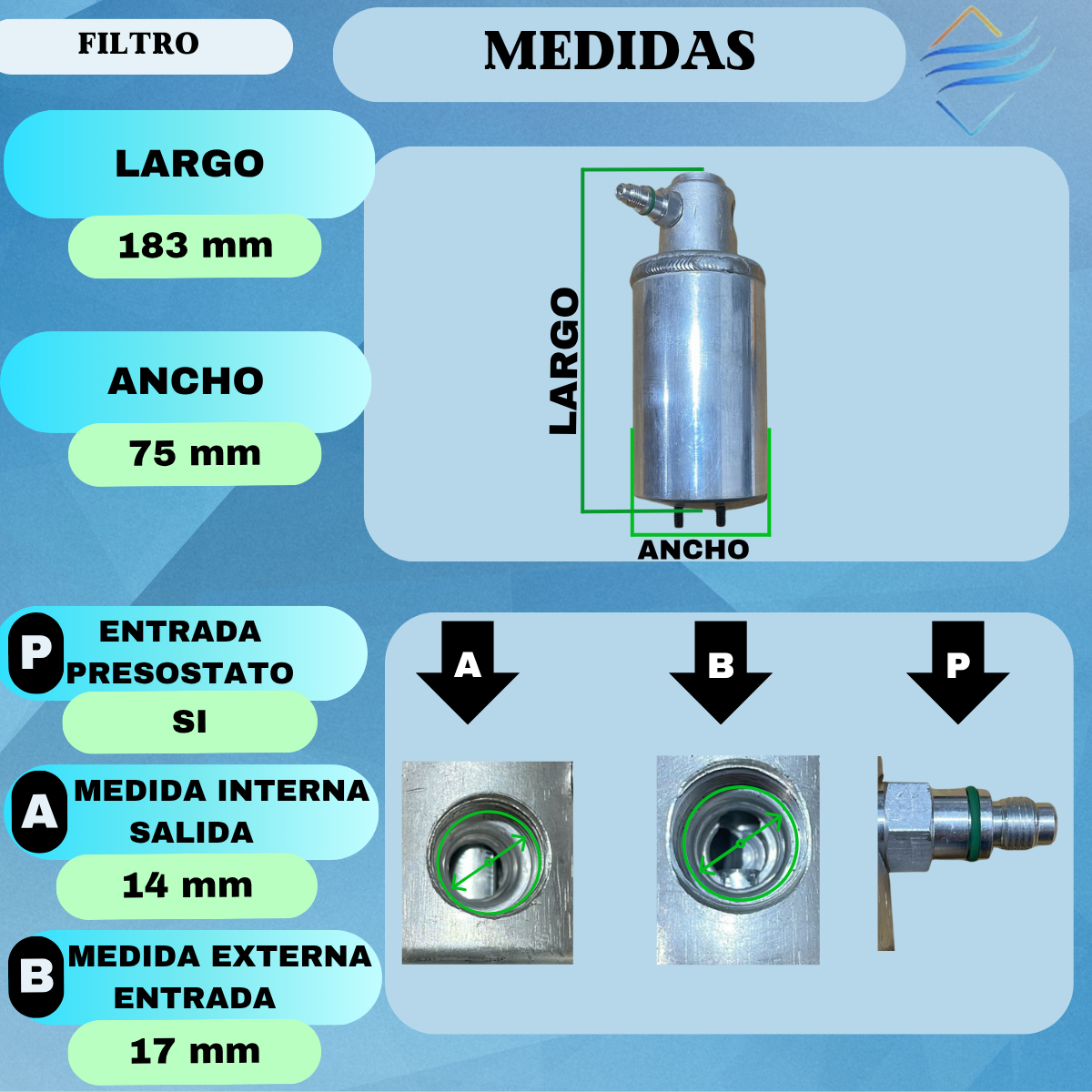 FILTRO

MEDIDAS

LARGO

183 mm

ANCHO

75 mm

LARGO

ANCHO

P ENTRADA PRESOSTATO

SI

A MEDIDA INTERNA SALIDA

14 mm

B MEDIDA EXTERNA ENTRADA

17 mm

A

B

P