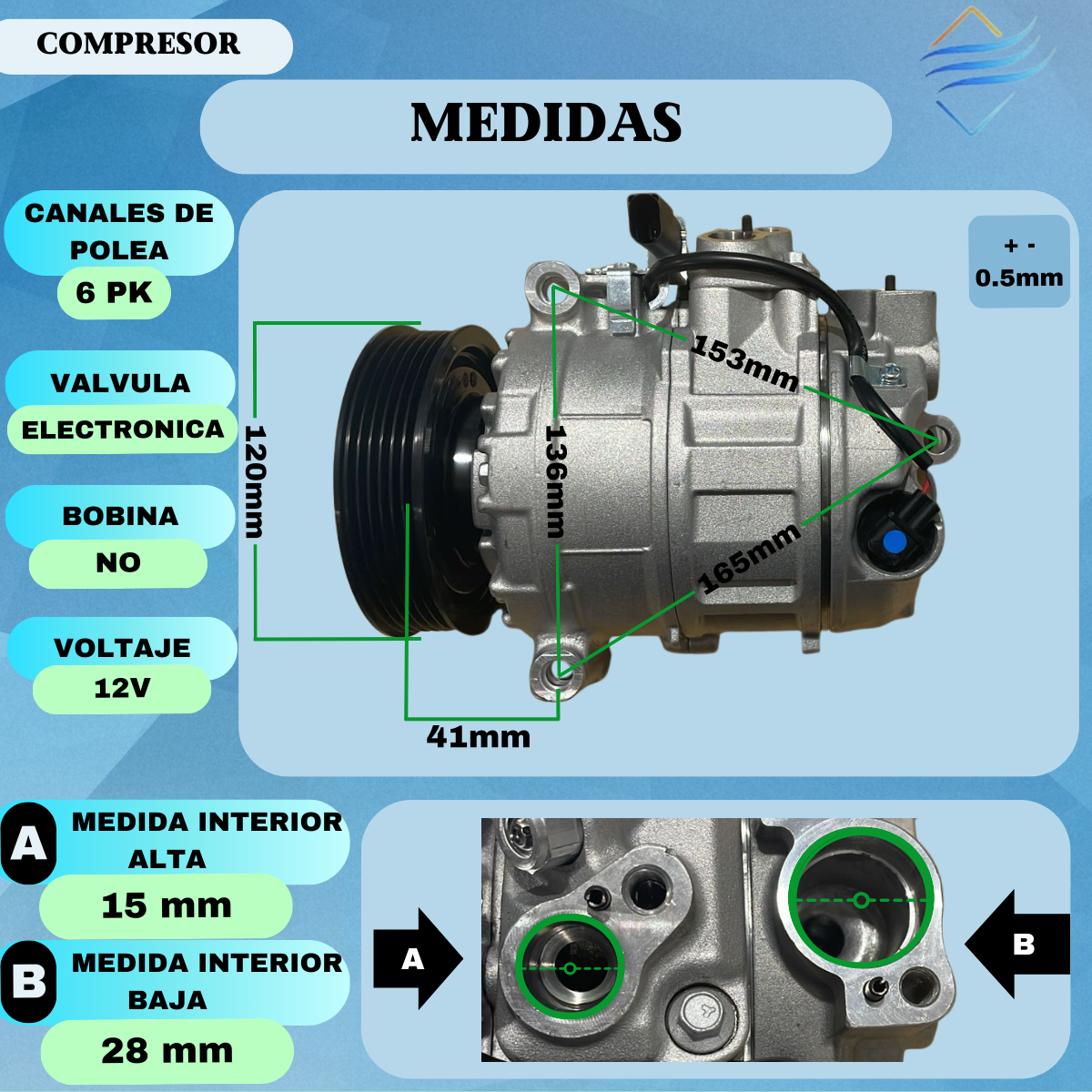 COMPRESOR

MEDIDAS

CANALES DE POLEA
6 PK

VALVULA
ELECTRONICA

BOBINA
NO

VOLTAJE
12V

+ -
0.5mm

120mm
136mm
153mm
165mm
41mm

A MEDIDA INTERIOR ALTA
15 mm

B MEDIDA INTERIOR BAJA
28 mm

A

B